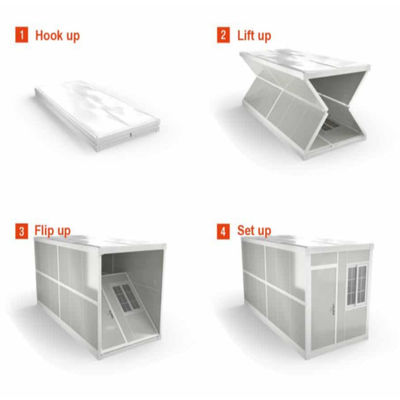 1 Hook up

2 Lift up

3 Flip up

4 Set up